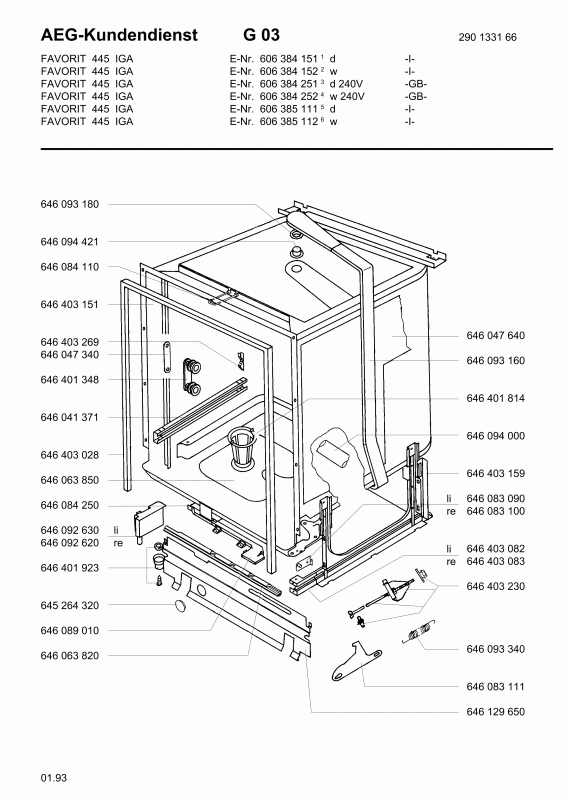 AEG-Kundendienst G 03 290 1331 66

| | | | |
|---|---|---|---|
| FAVORIT 445 IGA | E-Nr. 606 384 151 $^1$ | d | -I- |
| FAVORIT 445 IGA | E-Nr. 606 384 152 $^2$ | w | -I- |
| FAVORIT 445 IGA | E-Nr. 606 384 251 $^3$ | d 240V | -GB- |
| FAVORIT 445 IGA | E-Nr. 606 384 252 $^4$ | w 240V | -GB- |
| FAVORIT 445 IGA | E-Nr. 606 385 111 $^5$ | d | -I- |
| FAVORIT 445 IGA | E-Nr. 606 385 112 $^6$ | w | -I- |

646 093 180
646 094 421
646 084 110
646 403 151
646 403 269
646 047 340
646 401 348
646 041 371
646 403 028
646 063 850
646 084 250
646 092 630 li
646 092 620 re
646 401 923
645 264 320
646 089 010
646 063 820

646 047 640
646 093 160
646 401 814
646 094 000
646 403 159
li 646 083 090
re 646 083 100
li 646 403 082
re 646 403 083
646 403 230
646 093 340
646 083 111
646 129 650

01.93