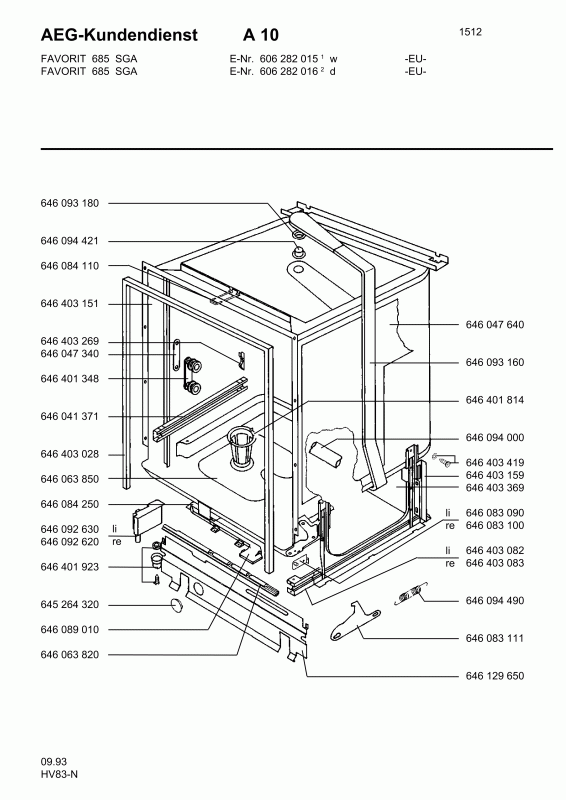 AEG-Kundendienst A 10

1512

FAVORIT 685 SGA E-Nr. 606 282 015 $^1$ w -EU-
FAVORIT 685 SGA E-Nr. 606 282 016 $^2$ d -EU-

646 093 180
646 094 421
646 084 110
646 403 151
646 403 269
646 047 340
646 401 348
646 041 371
646 403 028
646 063 850
646 084 250
646 092 630 li
646 092 620 re
646 401 923
645 264 320
646 089 010
646 063 820

646 047 640
646 093 160
646 401 814
646 094 000
646 403 419
646 403 159
646 403 369
li 646 083 090
re 646 083 100
li 646 403 082
re 646 403 083
646 094 490
646 083 111
646 129 650

09.93
HV83-N