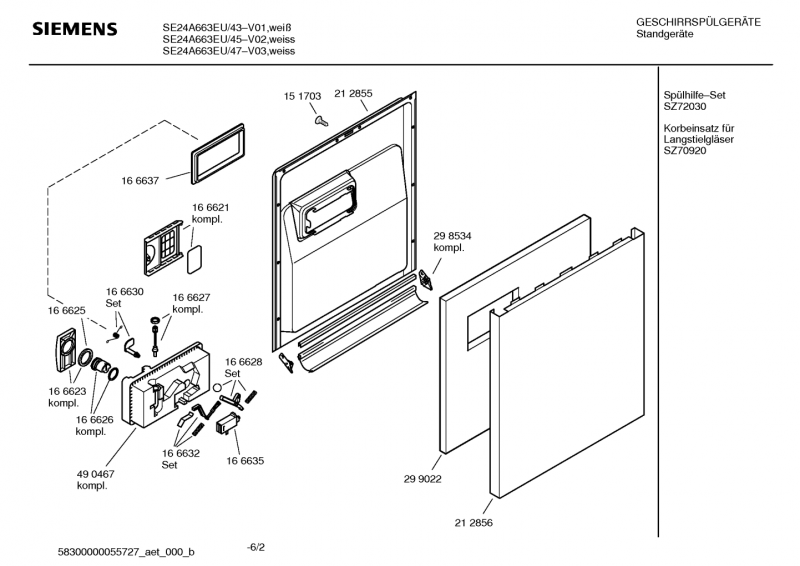 SIEMENS

SE24A663EU/43–V01,weiß
SE24A663EU/45–V02,weiss
SE24A663EU/47–V03,weiss

GESCHIRRSPÜLGERÄTE
Standgeräte

Spülhilfe–Set
SZ72030

Korbeinsatz für
Langstielgläser
SZ70920

15 1703
21 2855
16 6637
16 6621
kompl.
29 8534
kompl.
16 6630
Set
16 6627
kompl.
16 6625
16 6628
Set
16 6623
kompl.
16 6626
kompl.
16 6632
Set
16 6635
49 0467
kompl.
29 9022
21 2856

58300000055727_aet_000_b

-6/2