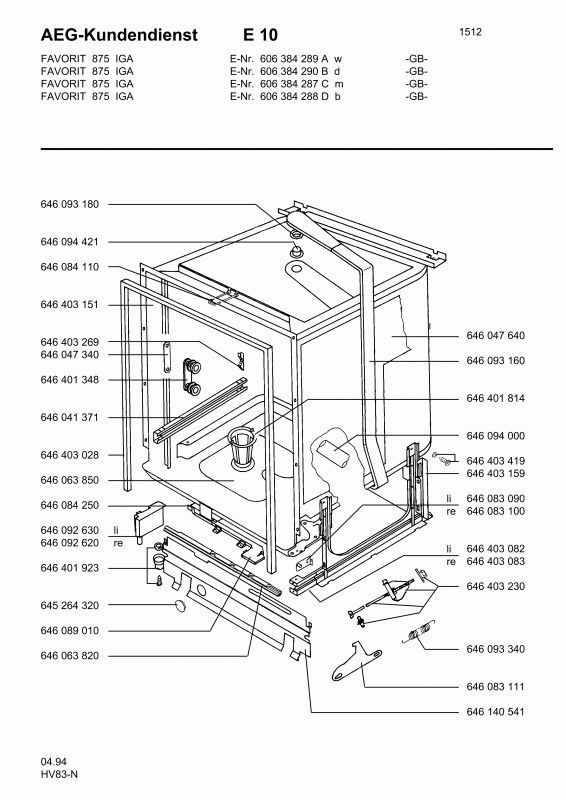 AEG-Kundendienst E 10 1512

FAVORIT 875 IGA E-Nr. 606 384 289 A w -GB-
FAVORIT 875 IGA E-Nr. 606 384 290 B d -GB-
FAVORIT 875 IGA E-Nr. 606 384 287 C m -GB-
FAVORIT 875 IGA E-Nr. 606 384 288 D b -GB-

646 093 180
646 094 421
646 084 110
646 403 151
646 403 269
646 047 340
646 401 348
646 041 371
646 403 028
646 063 850
646 084 250
646 092 630 li
646 092 620 re
646 401 923
645 264 320
646 089 010
646 063 820

646 047 640
646 093 160
646 401 814
646 094 000
646 403 419
646 403 159
li 646 083 090
re 646 083 100
li 646 403 082
re 646 403 083
646 403 230
646 093 340
646 083 111
646 140 541

04.94
HV83-N