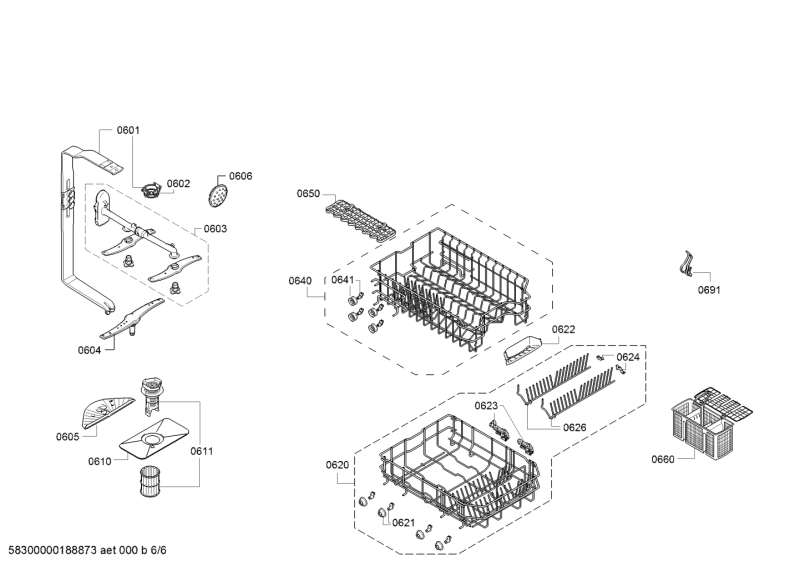 0601
0602
0606
0603
0604
0605
0610
0611
0650
0640
0641
0622
0624
0623
0626
0620
0621
0691
0660
58300000188873 aet 000 b 6/6