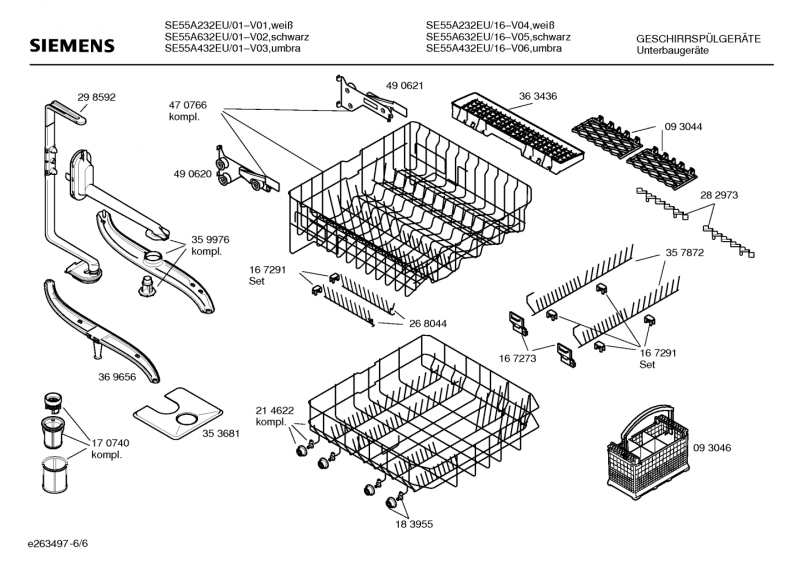 SIEMENS

SE55A232EU/01–V01,weiß
SE55A632EU/01–V02,schwarz
SE55A432EU/01–V03,umbra

SE55A232EU/16–V04,weiß
SE55A632EU/16–V05,schwarz
SE55A432EU/16–V06,umbra

GESCHIRRSPÜLGERÄTE
Unterbaugeräte

29 8592
47 0766
kompl.
49 0621
36 3436
09 3044
49 0620
28 2973
35 9976
kompl.
35 7872
16 7291
Set
26 8044
16 7273
16 7291
Set
36 9656
21 4622
kompl.
35 3681
17 0740
kompl.
09 3046
18 3955

e263497-6/6