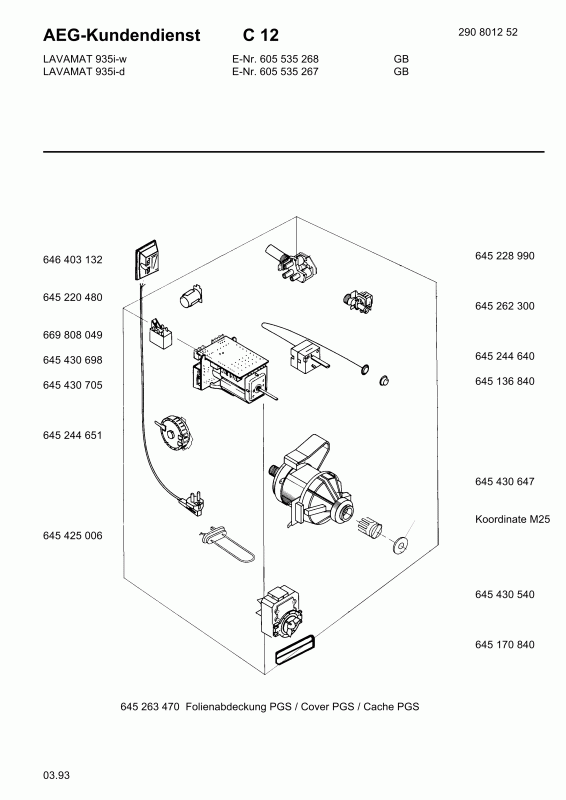 AEG-Kundendienst C 12

290 8012 52

LAVAMAT 935i-w E-Nr. 605 535 268 GB
LAVAMAT 935i-d E-Nr. 605 535 267 GB

646 403 132

645 220 480

669 808 049

645 430 698

645 430 705

645 244 651

645 425 006

645 228 990

645 262 300

645 244 640

645 136 840

645 430 647

Koordinate M25

645 430 540

645 170 840

645 263 470 Folienabdeckung PGS / Cover PGS / Cache PGS

03.93