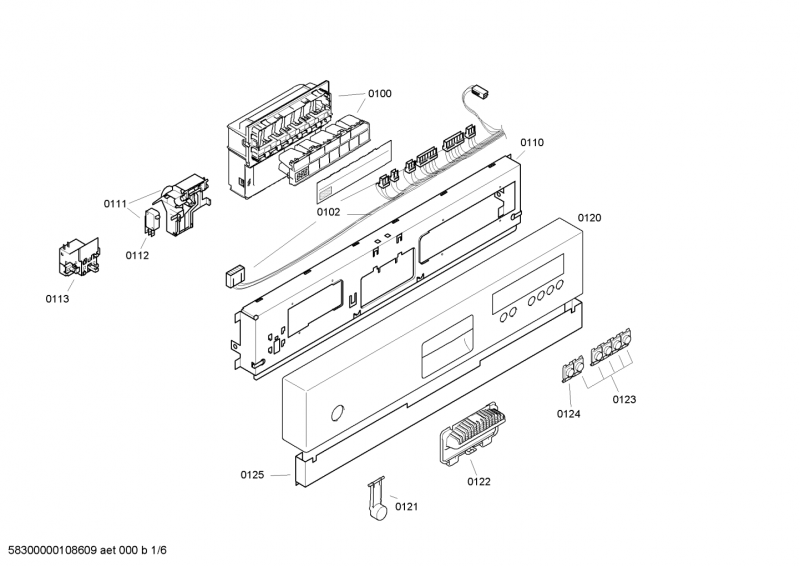 0100

0110

0111

0102

0120

0112

0113

0124

0123

0125

0122

0121

58300000108609 aet 000 b 1/6