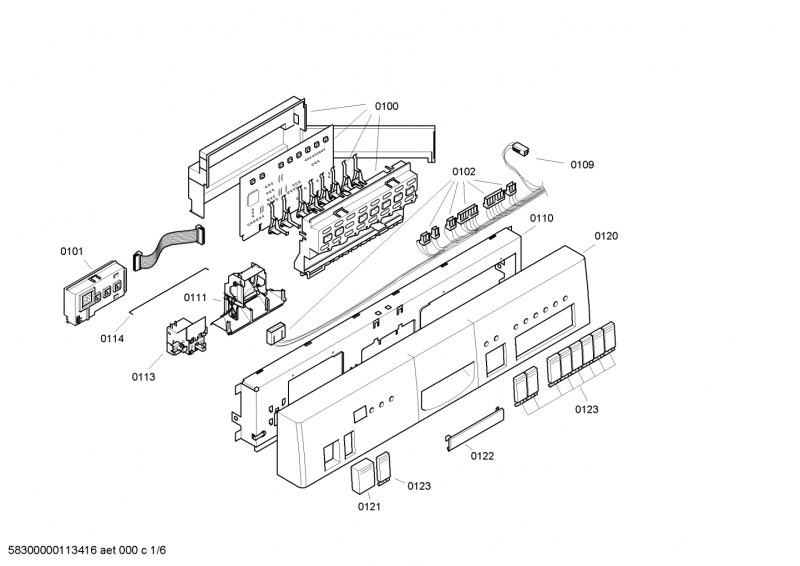 0100

0109

0102

0110

0120

0101

0111

0114

0113

0123

0122

0123

0121

58300000113416 aet 000 c 1/6