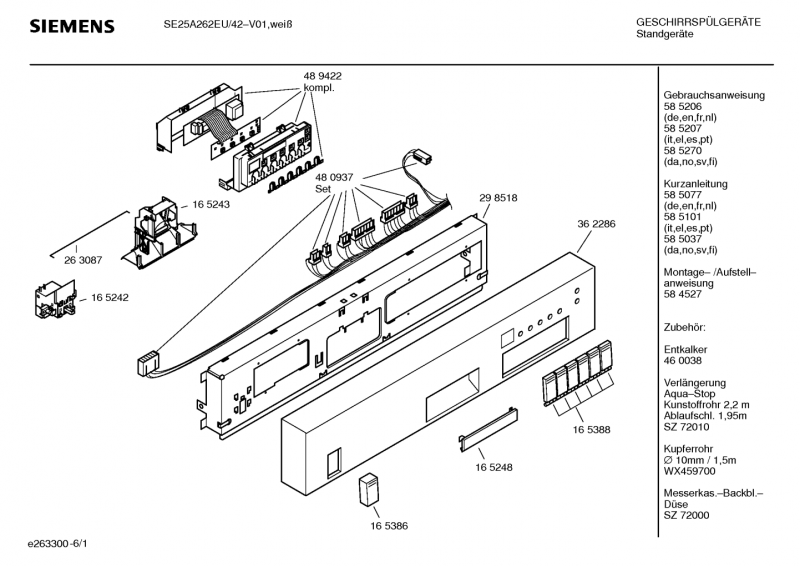 SIEMENS SE25A262EU/42–V01,weiß

GESCHIRRSPÜLGERÄTE
Standgeräte

48 9422
kompl.

48 0937
Set

16 5243

26 3087

16 5242

29 8518

36 2286

16 5388

16 5248

16 5386

Gebrauchsanweisung
58 5206
(de,en,fr,nl)
58 5207
(it,el,es,pt)
58 5270
(da,no,sv,fi)

Kurzanleitung
58 5077
(de,en,fr,nl)
58 5101
(it,el,es,pt)
58 5037
(da,no,sv,fi)

Montage– /Aufstell– anweisung
58 4527

Zubehör:

Entkalker
46 0038

Verlängerung
Aqua–Stop
Kunstoffrohr 2,2 m
Ablaufschl. 1,95m
SZ 72010

Kupferrohr
∅ 10mm / 1,5m
WX459700

Messerkas.–Backbl.– Düse
SZ 72000

e263300-6/1