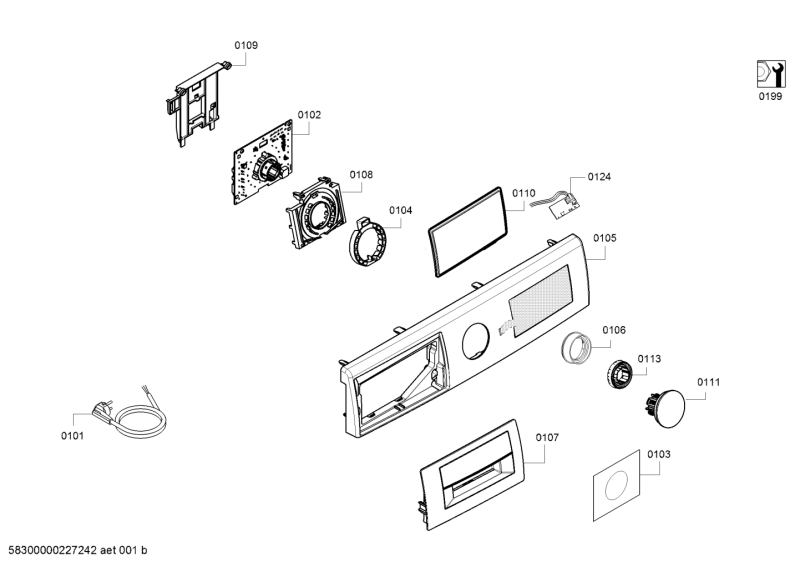 0109

0199

0102

0108

0124

0110

0104

0105

0106

0113

0111

0101

0107

0103

58300000227242 aet 001 b