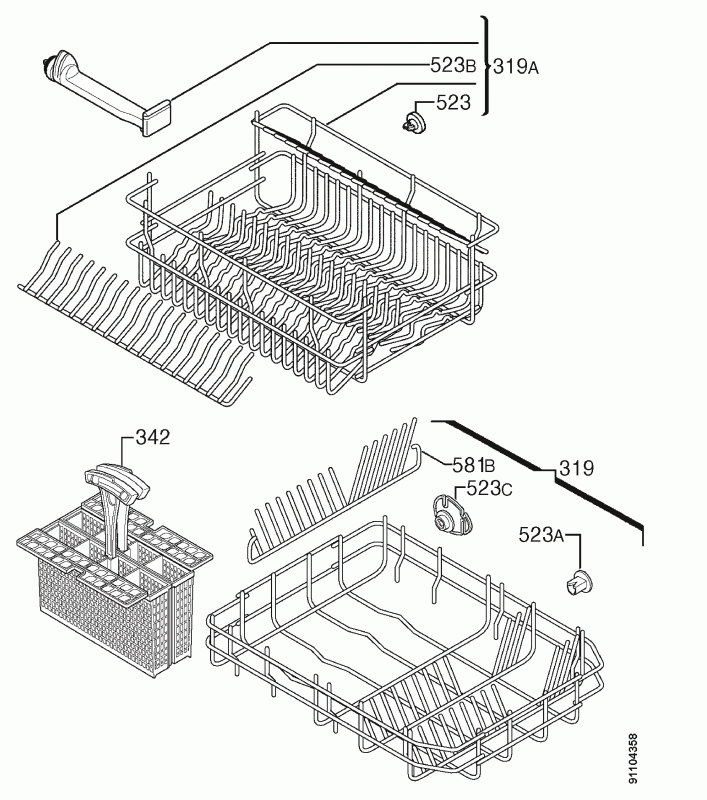 523B
319A
523
342
581B
319
523C
523A
91104358