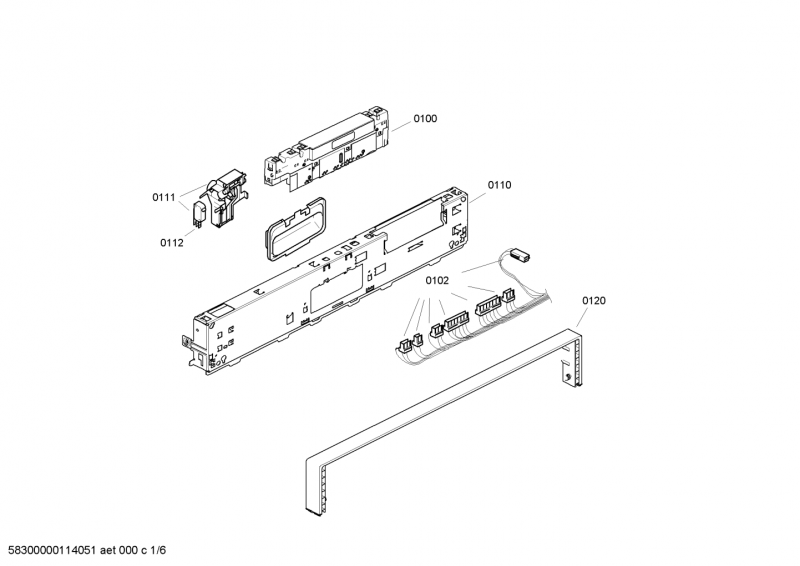 0100

0111

0110

0112

0102

0120

58300000114051 aet 000 c 1/6