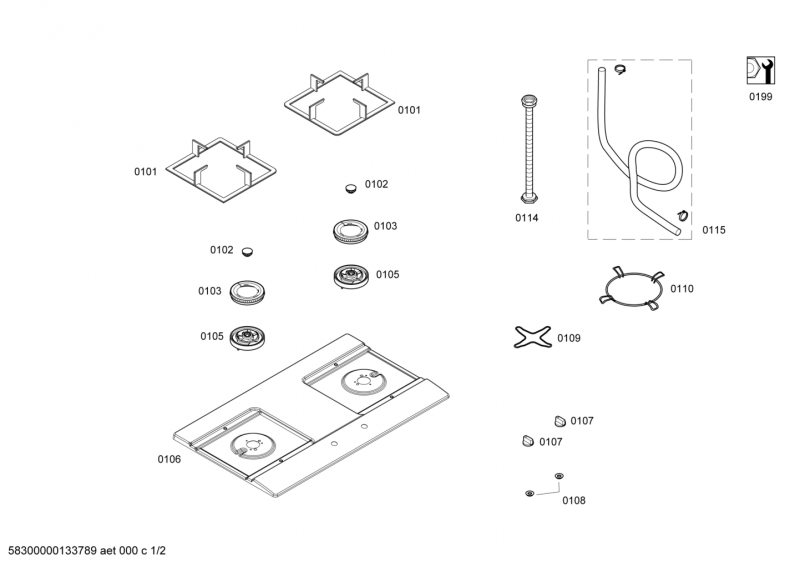 0101
0101
0102
0103
0102
0105
0103
0105
0106
0114
0115
0199
0110
0109
0107
0107
0108
58300000133789 aet 000 c 1/2