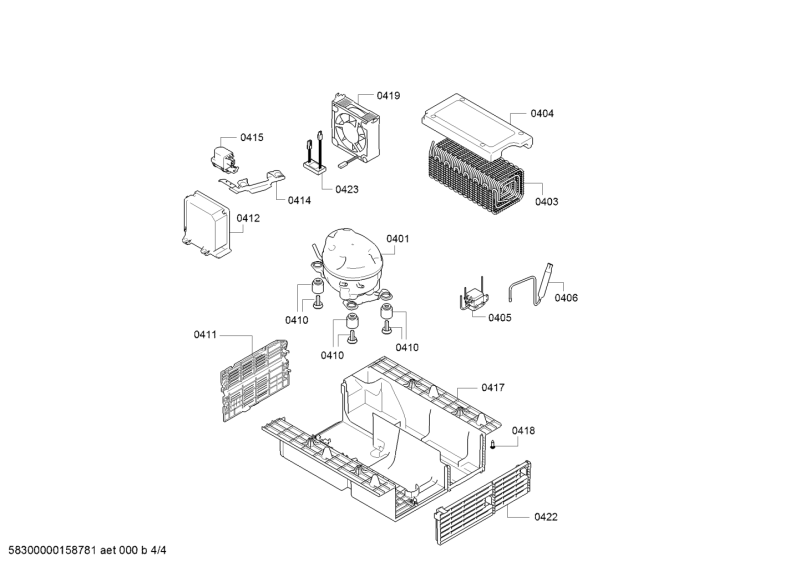 0419
0404
0415
0423
0414
0403
0412
0401
0406
0405
0410
0410
0410
0411
0417
0418
0422
58300000158781 aet 000 b 4/4