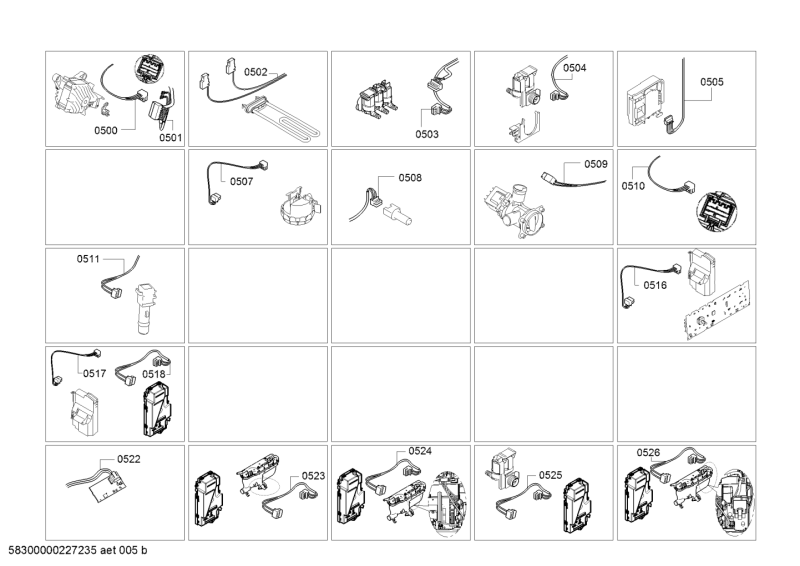 0500
0501
0502
0503
0504
0505
0507
0508
0509
0510
0511
0516
0517
0518
0522
0523
0524
0525
0526
58300000227235 aet 005 b