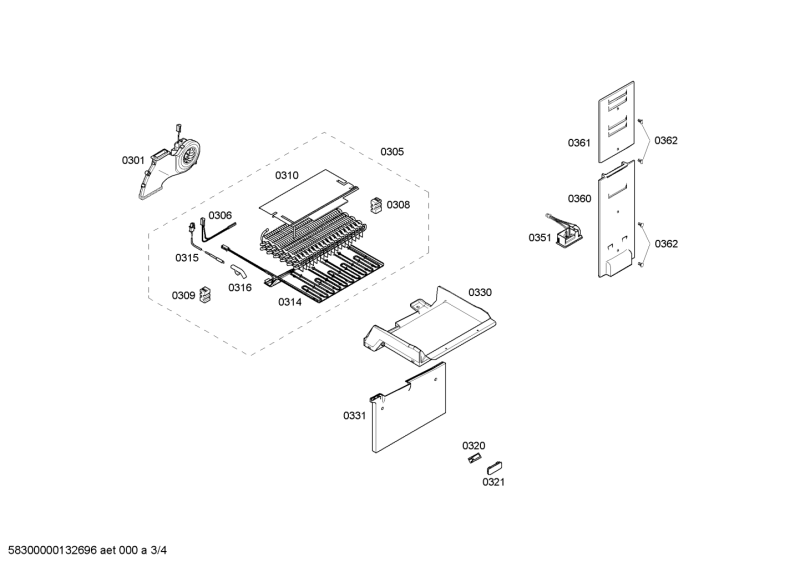 0301
0305
0310
0306
0308
0315
0316
0309
0314
0361
0362
0360
0351
0362
0330
0331
0320
0321

58300000132696 aet 000 a 3/4