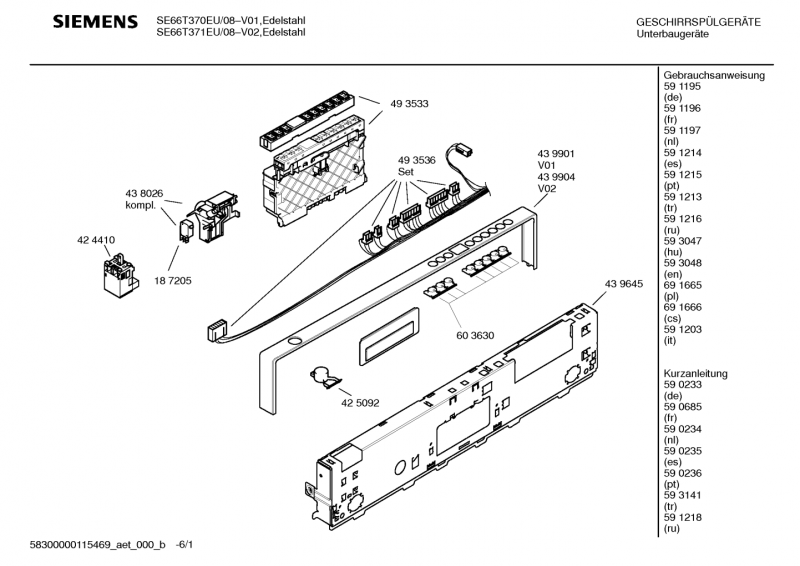 SIEMENS SE66T370EU/08–V01,Edelstahl
SE66T371EU/08–V02,Edelstahl

GESCHIRRSPÜLGERÄTE
Unterbaugeräte

49 3533

49 3536
Set

43 9901
V01
43 9904
V02

43 8026
kompl.

42 4410

18 7205

43 9645

60 3630

42 5092

Gebrauchsanweisung
59 1195
(de)
59 1196
(fr)
59 1197
(nl)
59 1214
(es)
59 1215
(pt)
59 1213
(tr)
59 1216
(ru)
59 3047
(hu)
59 3048
(en)
69 1665
(pl)
69 1666
(cs)
59 1203
(it)

Kurzanleitung
59 0233
(de)
59 0685
(fr)
59 0234
(nl)
59 0235
(es)
59 0236
(pt)
59 3141
(tr)
59 1218
(ru)

58300000115469_aet_000_b -6/1