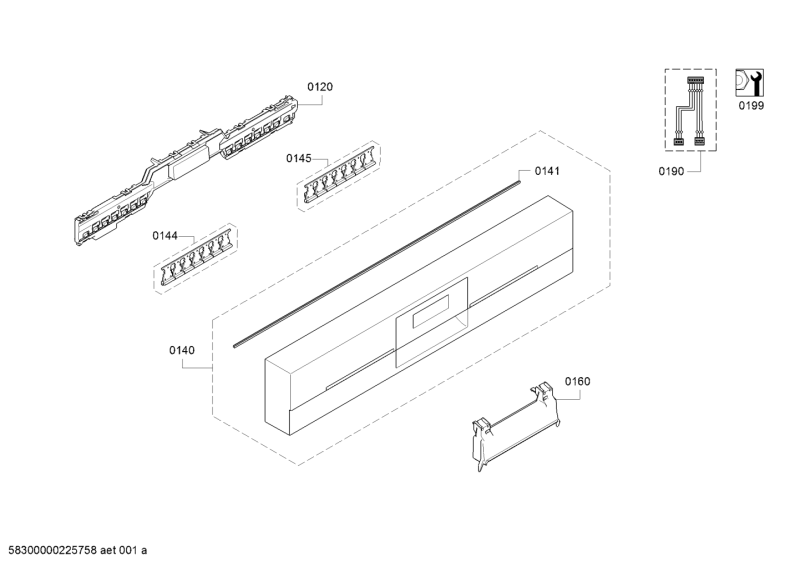 0120

0199

0145

0141

0190

0144

0140

0160

58300000225758 aet 001 a