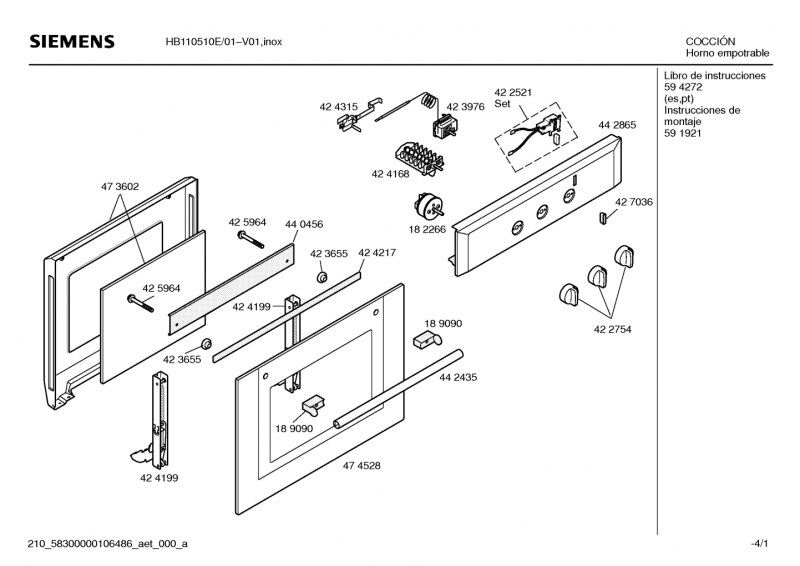 SIEMENS

HB110510E/01–V01,inox

COCCIÓN
Horno empotrable

Libro de instrucciones
59 4272
(es,pt)
Instrucciones de montaje
59 1921

42 4315
42 3976
42 2521
Set
44 2865
42 4168
47 3602
18 2266
42 7036
42 5964
44 0456
42 3655
42 4217
42 5964
42 4199
18 9090
42 2754
42 3655
44 2435
18 9090
42 4199
47 4528

210_58300000106486_aet_000_a

-4/1