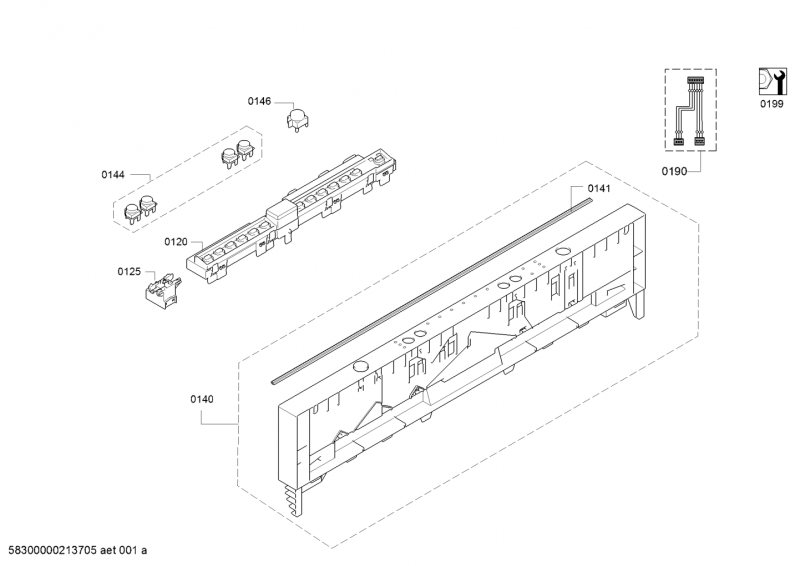 0146

0144

0120

0125

0141

0140

0190

0199

58300000213705 aet 001 a