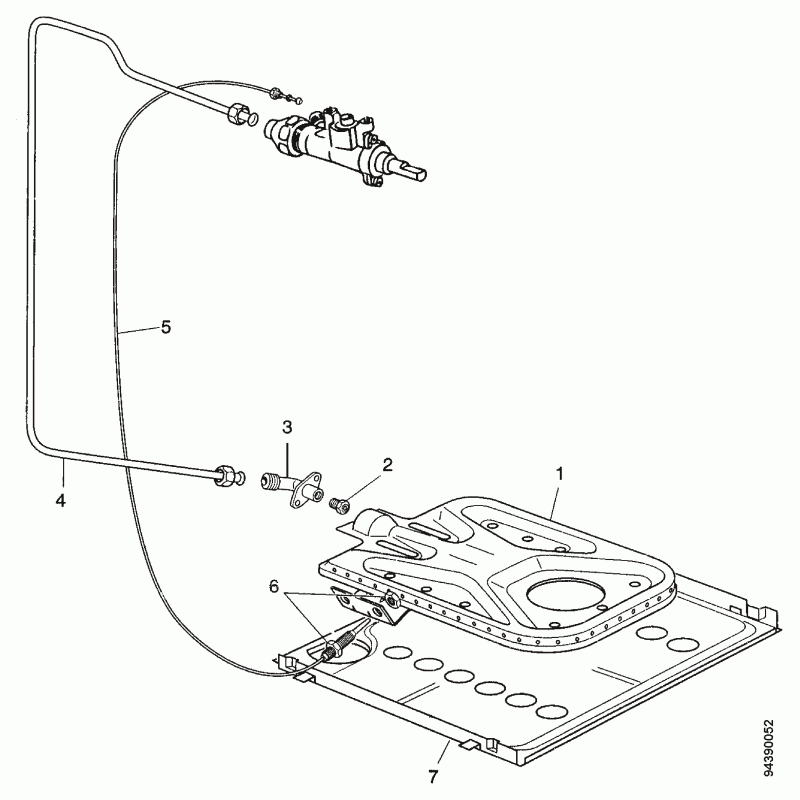 5

3

2

1

4

6

7

94390052