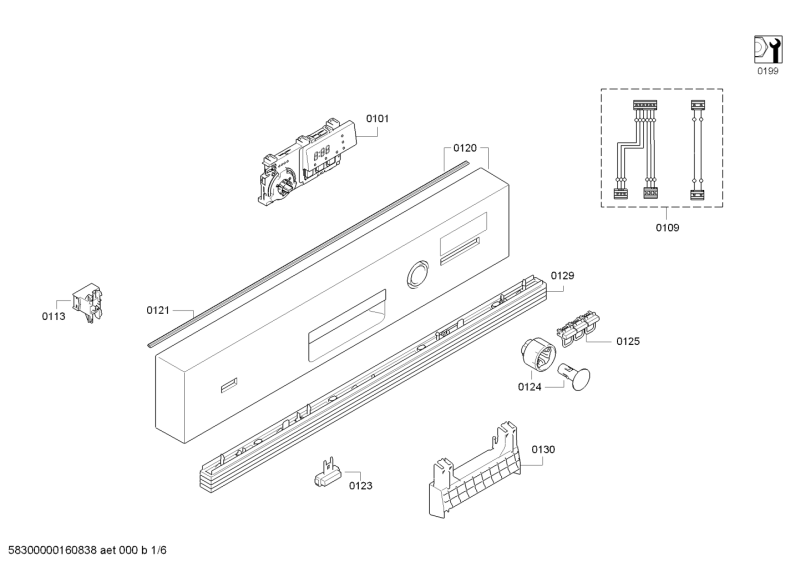 0199

0101

0120

0109

0129

0113

0121

0125

0124

0130

0123

58300000160838 aet 000 b 1/6