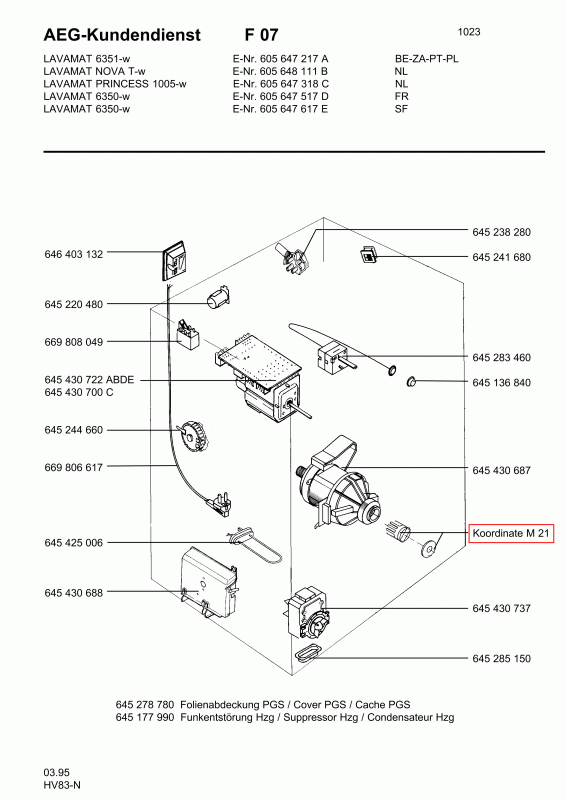 AEG-Kundendienst F 07

1023

| | | |
|---|---|---|
| LAVAMAT 6351-w | E-Nr. 605 647 217 A | BE-ZA-PT-PL |
| LAVAMAT NOVA T-w | E-Nr. 605 648 111 B | NL |
| LAVAMAT PRINCESS 1005-w | E-Nr. 605 647 318 C | NL |
| LAVAMAT 6350-w | E-Nr. 605 647 517 D | FR |
| LAVAMAT 6350-w | E-Nr. 605 647 617 E | SF |

646 403 132

645 220 480

669 808 049

645 430 722 ABDE
645 430 700 C

645 244 660

669 806 617

645 425 006

645 430 688

645 238 280

645 241 680

645 283 460

645 136 840

645 430 687

Koordinate M 21

645 430 737

645 285 150

645 278 780 Folienabdeckung PGS / Cover PGS / Cache PGS
645 177 990 Funkentstörung Hzg / Suppressor Hzg / Condensateur Hzg

03.95
HV83-N