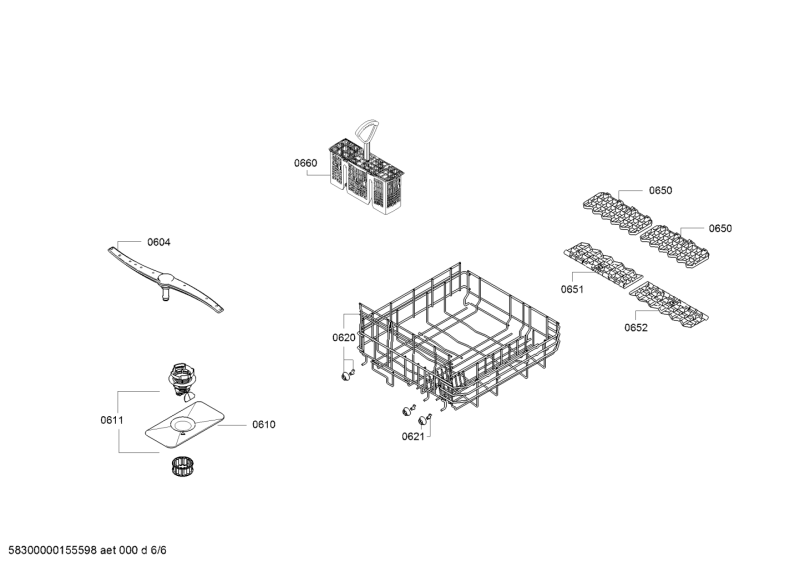 0660

0650

0650

0604

0651

0652

0620

0611

0610

0621

58300000155598 aet 000 d 6/6