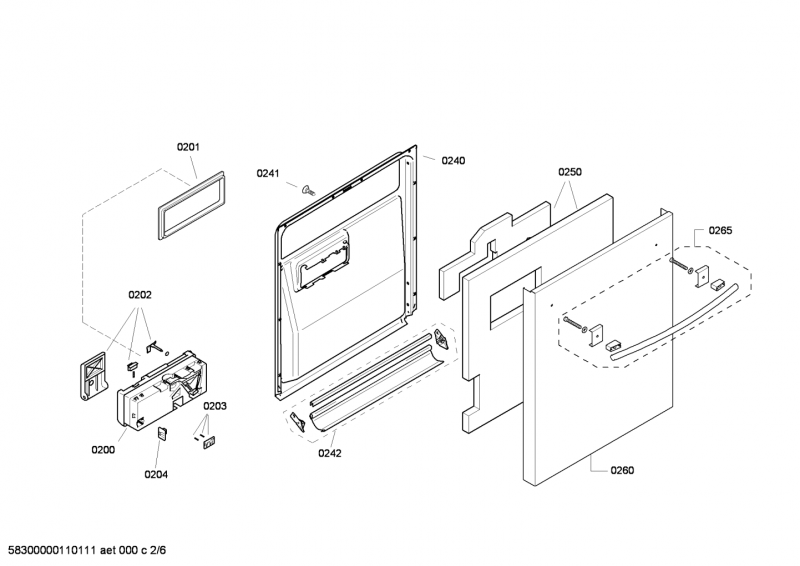 0201
0241
0240
0250
0265
0202
0203
0200
0204
0242
0260
58300000110111 aet 000 c 2/6