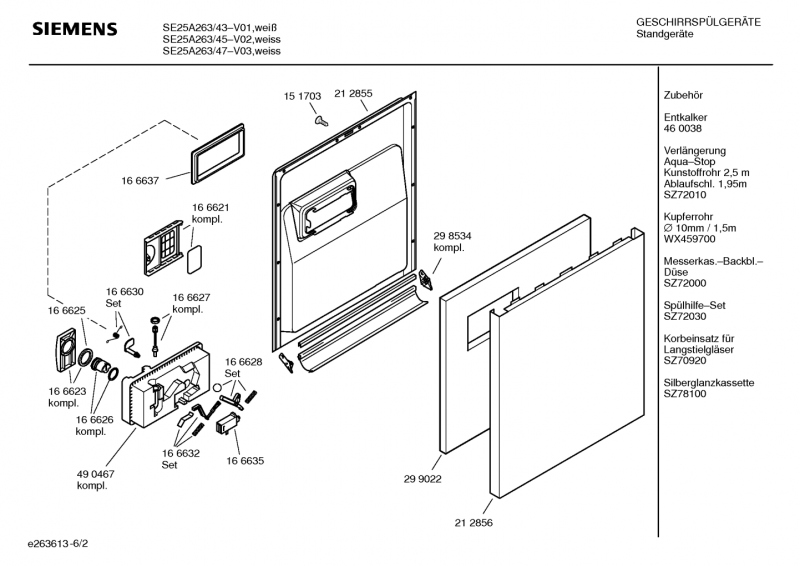 SIEMENS

SE25A263/43–V01,weiß
SE25A263/45–V02,weiss
SE25A263/47–V03,weiss

GESCHIRRSPÜLGERÄTE
Standgeräte

15 1703
21 2855
16 6637
16 6621
kompl.
29 8534
kompl.
16 6630
Set
16 6627
kompl.
16 6625
16 6628
Set
16 6623
kompl.
16 6626
kompl.
16 6632
Set
16 6635
49 0467
kompl.
29 9022
21 2856

Zubehör

Entkalker
46 0038

Verlängerung
Aqua–Stop
Kunstoffrohr 2,5 m
Ablaufschl. 1,95m
SZ72010

Kupferrohr
∅ 10mm / 1,5m
WX459700

Messerkas.–Backbl.–
Düse
SZ72000

Spülhilfe–Set
SZ72030

Korbeinsatz für
Langstielgläser
SZ70920

Silberglanzkassette
SZ78100

e263613-6/2