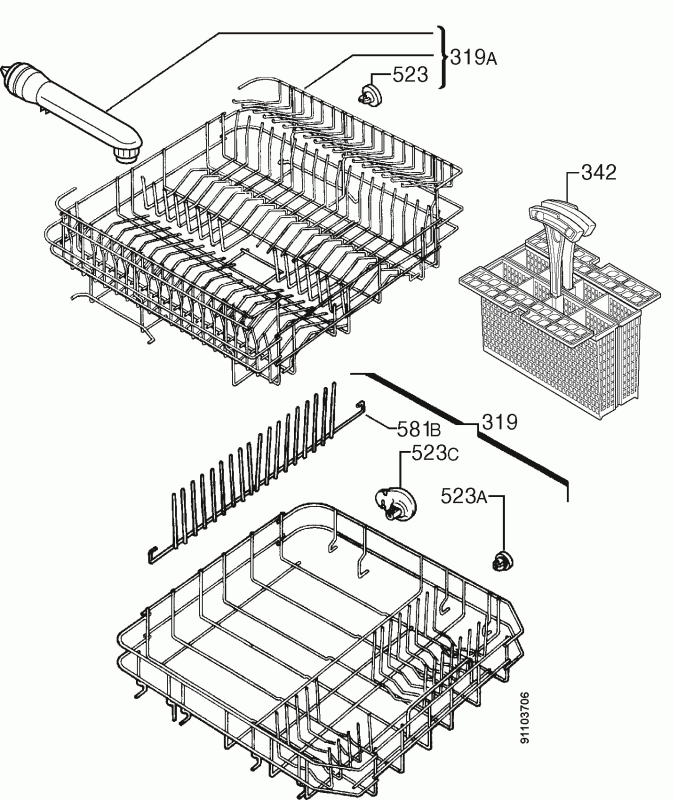 319A
523
342
581B
319
523C
523A
91103706