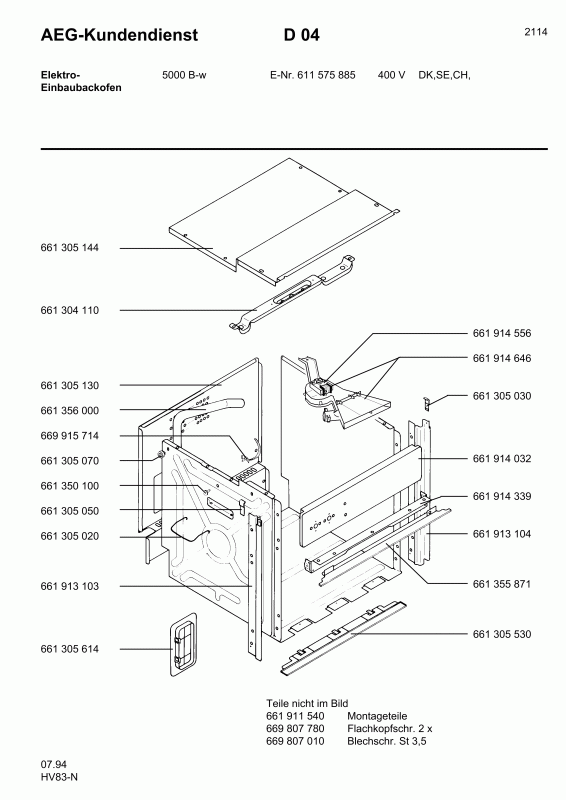 AEG-Kundendienst D 04 2114

Elektro-Einbaubackofen 5000 B-w E-Nr. 611 575 885 400 V DK,SE,CH,

661 305 144
661 304 110
661 305 130
661 356 000
669 915 714
661 305 070
661 350 100
661 305 050
661 305 020
661 913 103
661 305 614

661 914 556
661 914 646
661 305 030
661 914 032
661 914 339
661 913 104
661 355 871
661 305 530

Teile nicht im Bild
661 911 540 Montageteile
669 807 780 Flachkopfschr. 2 x
669 807 010 Blechschr. St 3,5

07.94
HV83-N