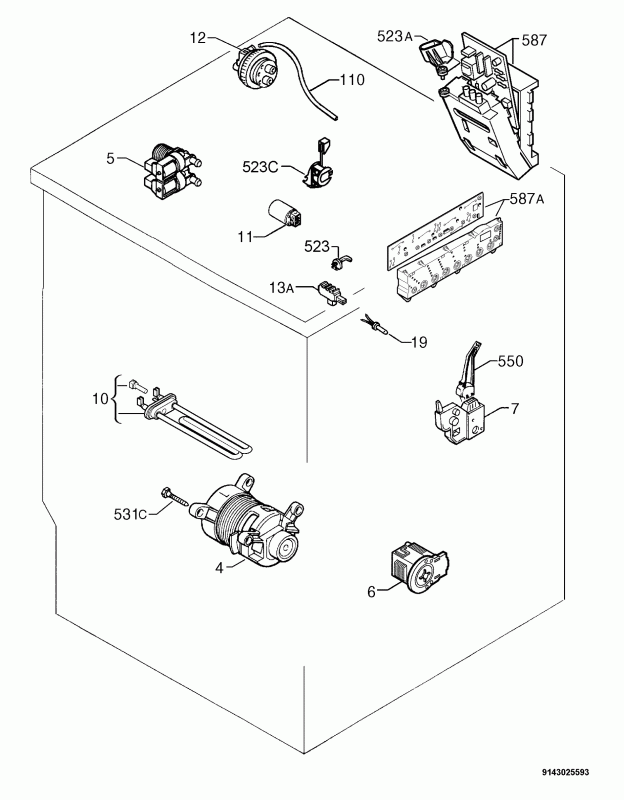 12
523A
587
110
5
523C
587A
11
523
13A
19
550
10
7
531C
4
6
9143025593