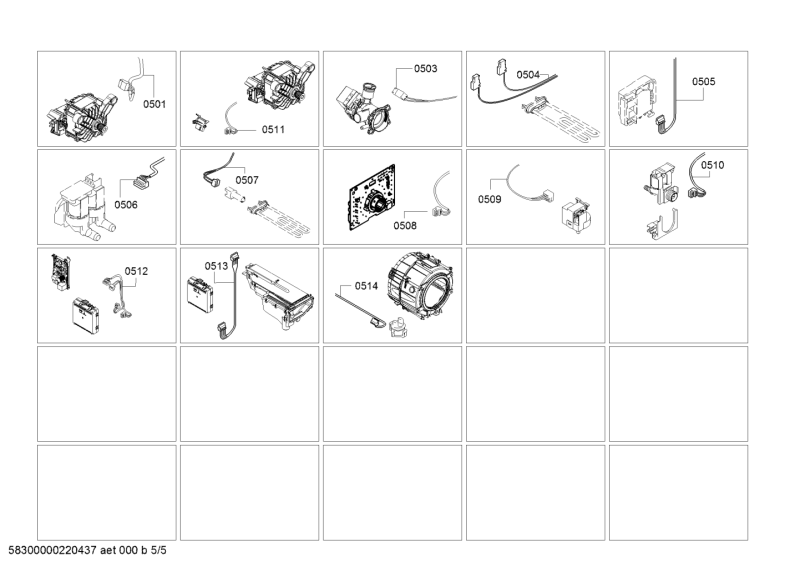 0501

0511

0503

0504

0505

0506

0507

0508

0509

0510

0512

0513

0514

58300000220437 aet 000 b 5/5