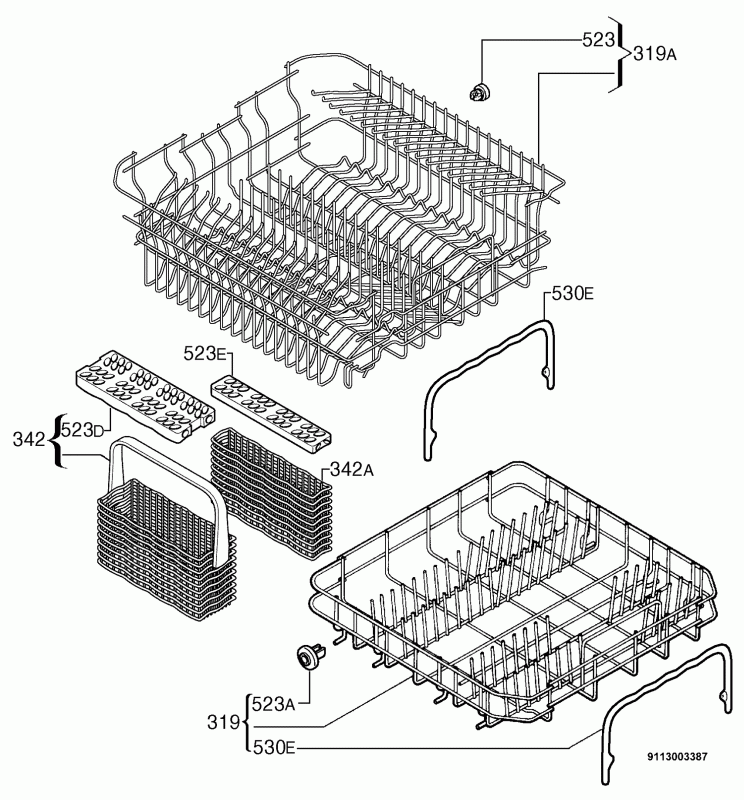 523
319A
530E
523E
342
523D
342A
319
523A
530E
9113003387