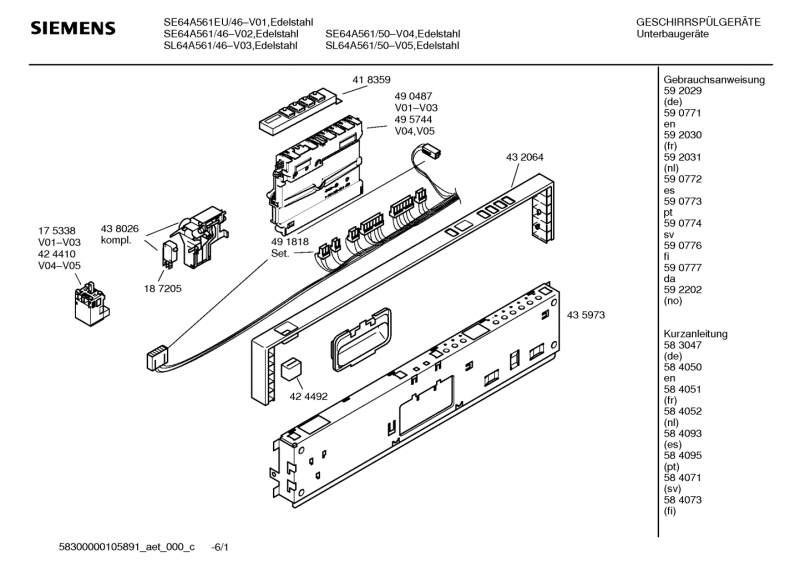 SIEMENS

SE64A561EU/46–V01,Edelstahl
SE64A561/46–V02,Edelstahl
SL64A561/46–V03,Edelstahl

SE64A561/50–V04,Edelstahl
SL64A561/50–V05,Edelstahl

GESCHIRRSPÜLGERÄTE
Unterbaugeräte

41 8359

49 0487
V01–V03
49 5744
V04,V05

43 2064

17 5338
V01–V03
42 4410
V04–V05

43 8026
kompl.

49 1818
Set.

18 7205

43 5973

42 4492

Gebrauchsanweisung
59 2029
(de)
59 0771
en
59 2030
(fr)
59 2031
(nl)
59 0772
es
59 0773
pt
59 0774
sv
59 0776
fi
59 0777
da
59 2202
(no)

Kurzanleitung
58 3047
(de)
58 4050
en
58 4051
(fr)
58 4052
(nl)
58 4093
(es)
58 4095
(pt)
58 4071
(sv)
58 4073
(fi)

58300000105891_aet_000_c -6/1