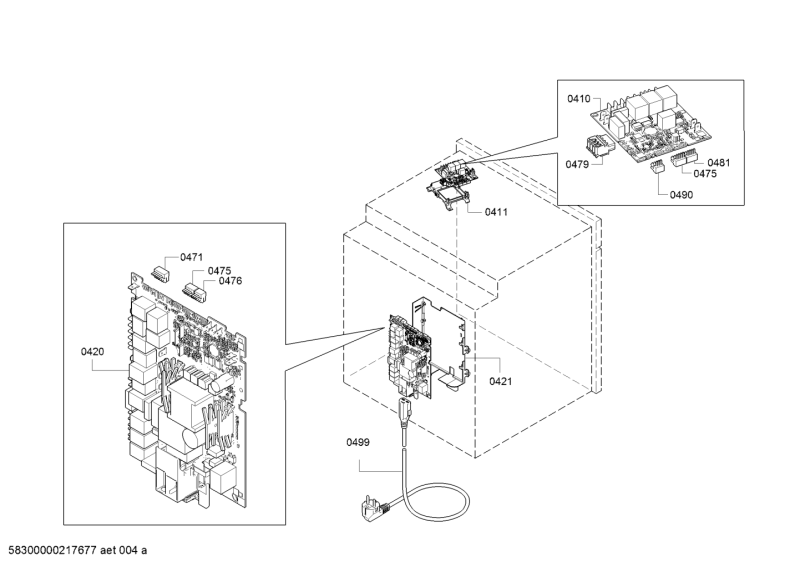 0410

0479

0481

0475

0490

0411

0471

0475

0476

0420

0421

0499

58300000217677 aet 004 a