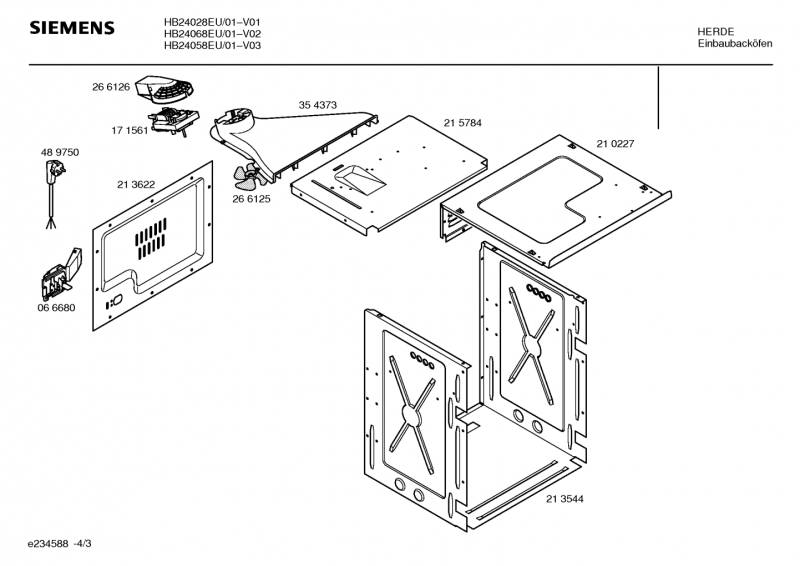 SIEMENS

HB24028EU/01–V01
HB24068EU/01–V02
HB24058EU/01–V03

HERDE
Einbaubacköfen

26 6126

17 1561

35 4373

21 5784

21 0227

48 9750

21 3622

26 6125

06 6680

21 3544

e234588 -4/3