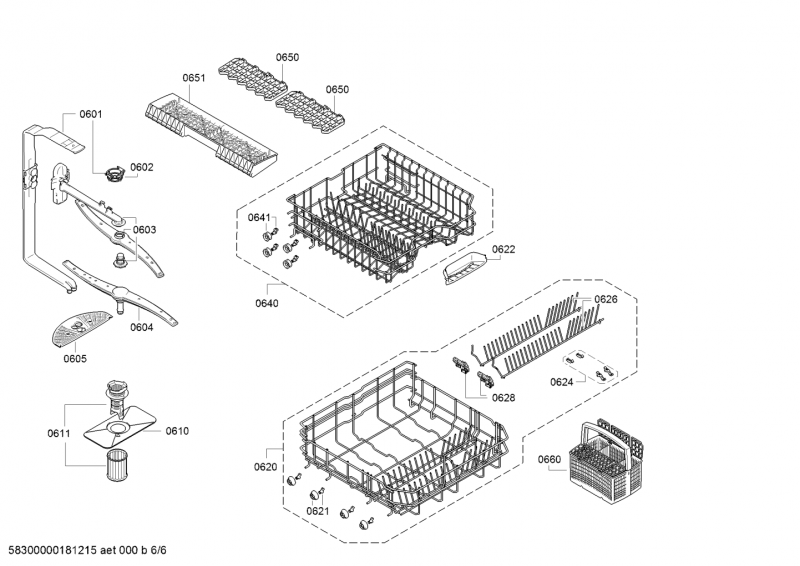 0650
0651
0650
0601
0602
0603
0641
0622
0640
0604
0605
0626
0624
0628
0611
0610
0620
0660
0621
58300000181215 aet 000 b 6/6