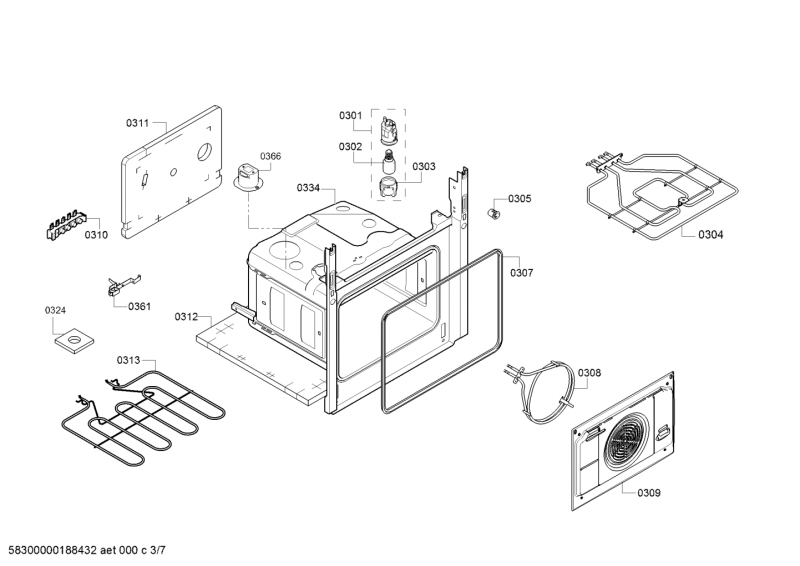 0311
0301
0302
0303
0366
0334
0305
0304
0310
0307
0361
0324
0312
0313
0308
0309
58300000188432 aet 000 c 3/7