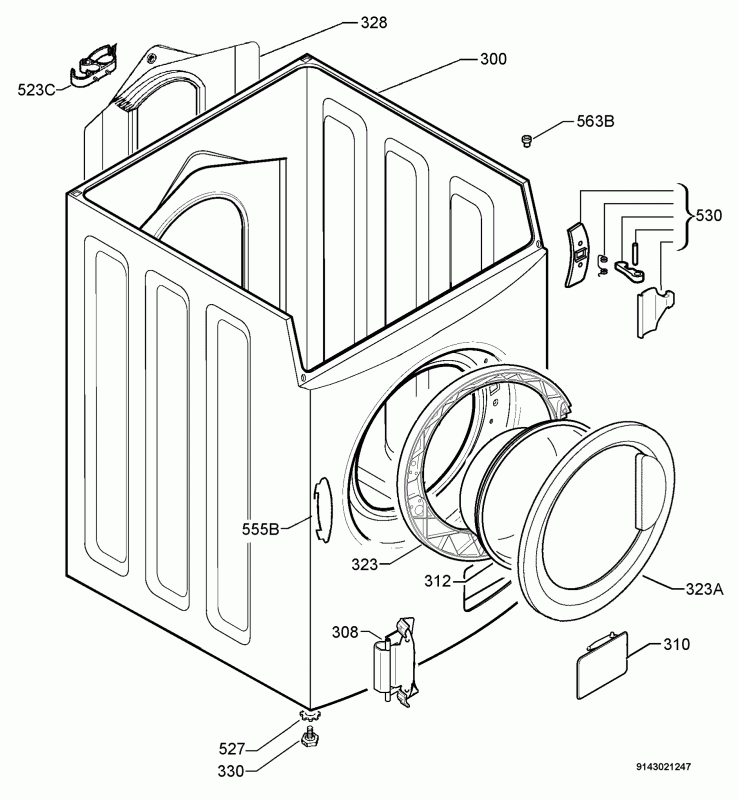 328
523C
300
563B
530
555B
323
312
323A
308
310
527
330
9143021247