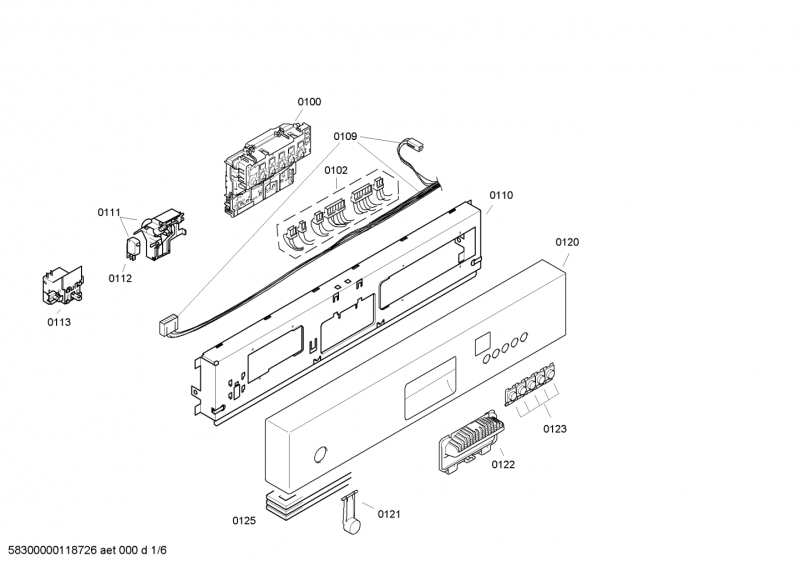 0100

0109

0102

0110

0111

0112

0113

0120

0123

0122

0125

0121

58300000118726 aet 000 d 1/6