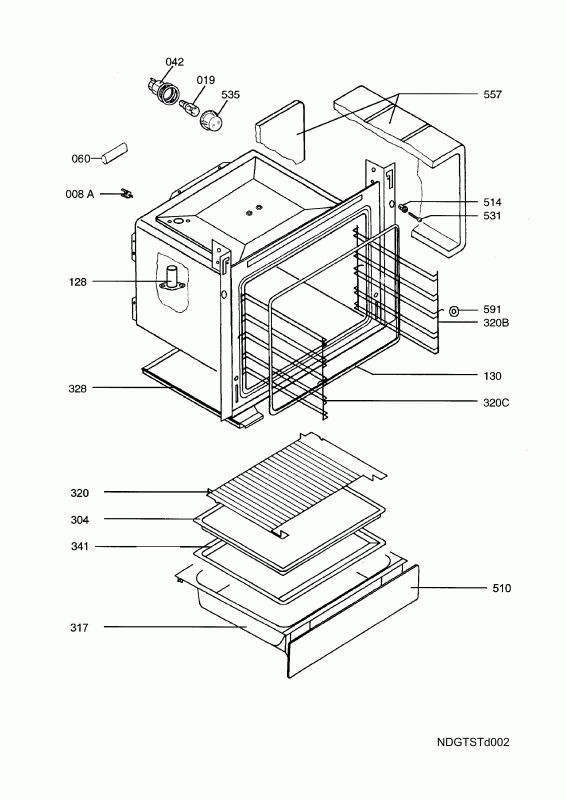 042
019
535
557
060
008 A
514
531
128
591
320B
130
328
320C
320
304
341
510
317
NDGTSTd002