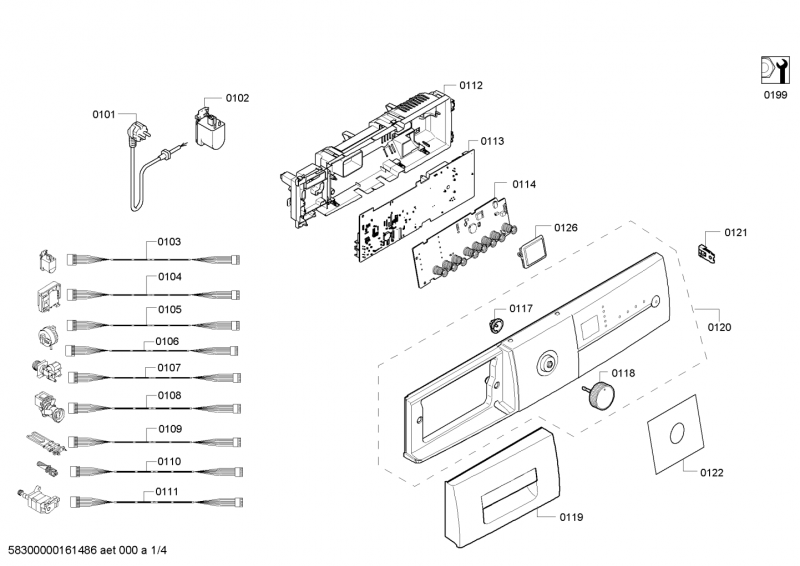 0199

0101
0102
0112
0113
0114
0126
0121
0103
0104
0105
0106
0107
0108
0109
0110
0111
0117
0120
0118
0122
0119

58300000161486 aet 000 a 1/4