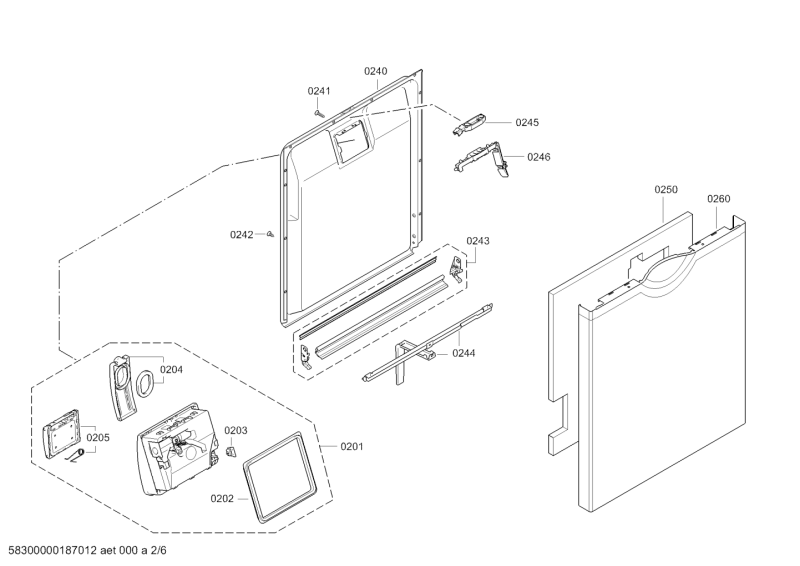 0240
0241
0245
0246
0250
0260
0242
0243
0244
0204
0205
0203
0201
0202
58300000187012 aet 000 a 2/6