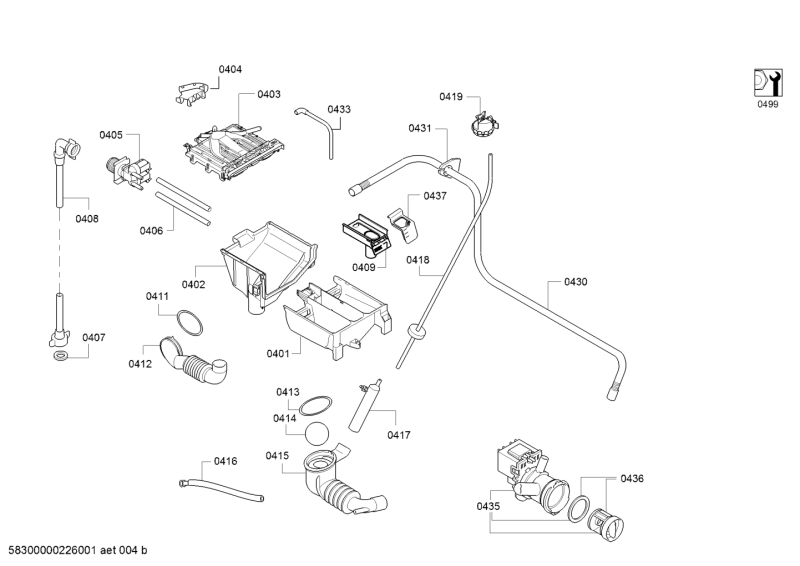 0404
0403
0433
0419
0499
0405
0431
0408
0406
0437
0409
0418
0402
0430
0411
0407
0412
0401
0413
0414
0417
0415
0416
0436
0435
58300000226001 aet 004 b