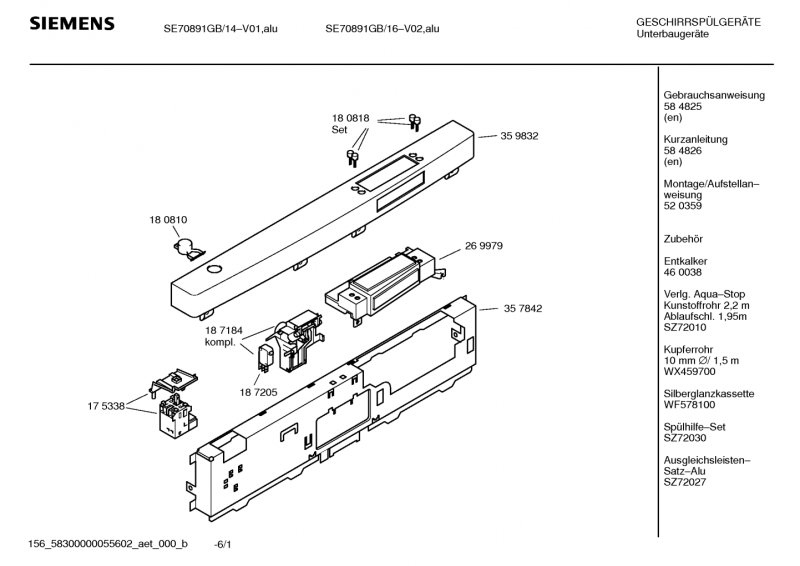 SIEMENS SE70891GB/14–V01,alu SE70891GB/16–V02,alu

GESCHIRRSPÜLGERÄTE
Unterbaugeräte

18 0818
Set

35 9832

18 0810

26 9979

35 7842

18 7184
kompl.

18 7205

17 5338

Gebrauchsanweisung
58 4825
(en)

Kurzanleitung
58 4826
(en)

Montage/Aufstellanweisung
52 0359

Zubehör

Entkalker
46 0038

Verlg. Aqua–Stop
Kunstoffrohr 2,2 m
Ablaufschl. 1,95m
SZ72010

Kupferrohr
10 mm ∅/ 1,5 m
WX459700

Silberglanzkassette
WF578100

Spülhilfe–Set
SZ72030

Ausgleichsleisten–Satz–Alu
SZ72027

156_58300000055602_aet_000_b -6/1