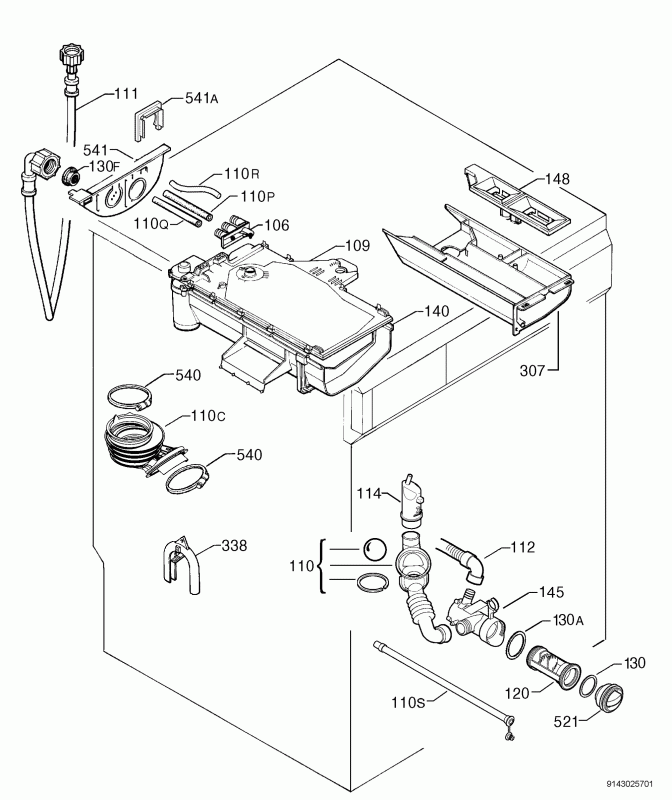 111
541A
541
130F
110R
110P
110Q
106
148
109
140
307
540
110C
540
114
338
110
112
145
130A
130
120
110S
521
9143025701