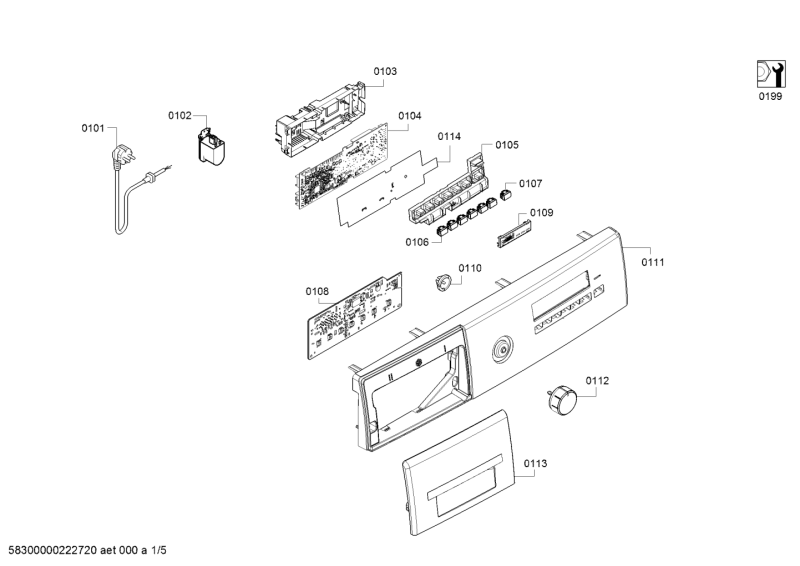 0199

0103

0101

0102

0104

0114

0105

0107

0109

0106

0111

0110

0108

0112

0113

58300000222720 aet 000 a 1/5