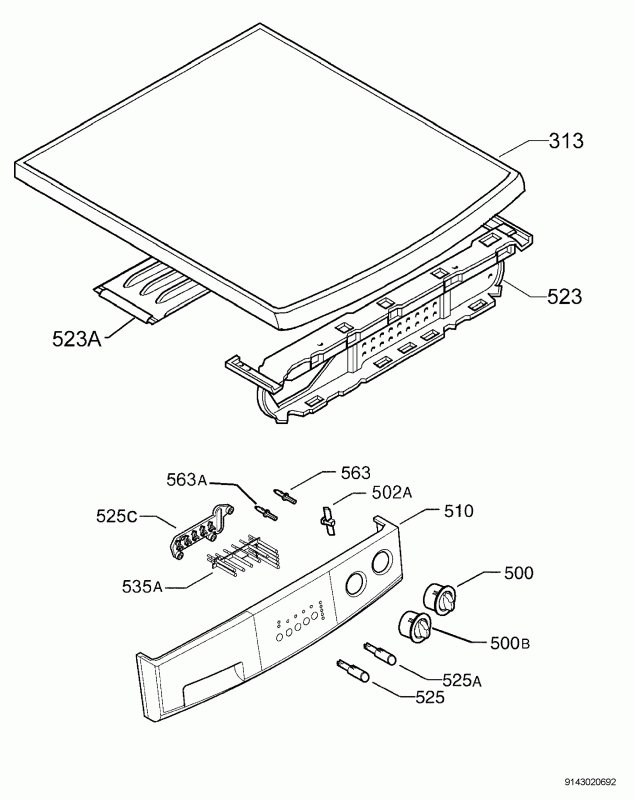 313

523

523A

563A

563

502A

525C

510

535A

500

500B

525A

525

9143020692