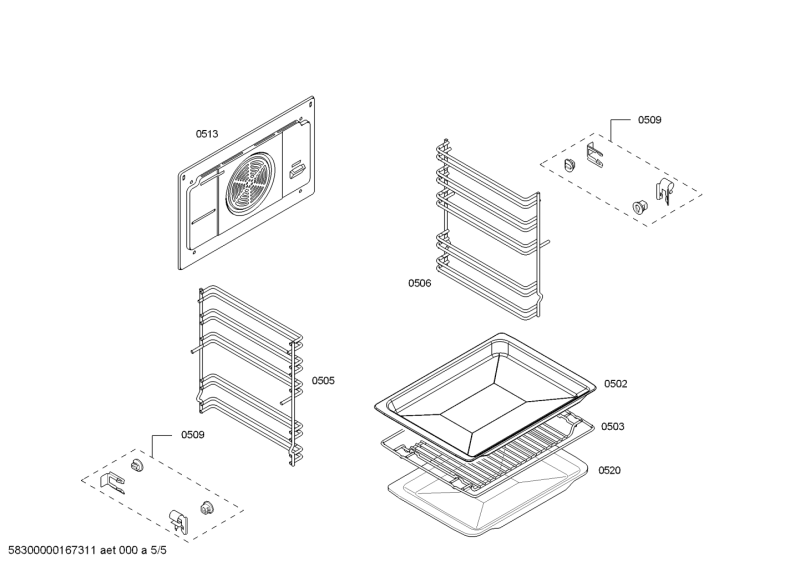 0513

0509

0506

0505

0502

0503

0509

0520

58300000167311 aet 000 a 5/5