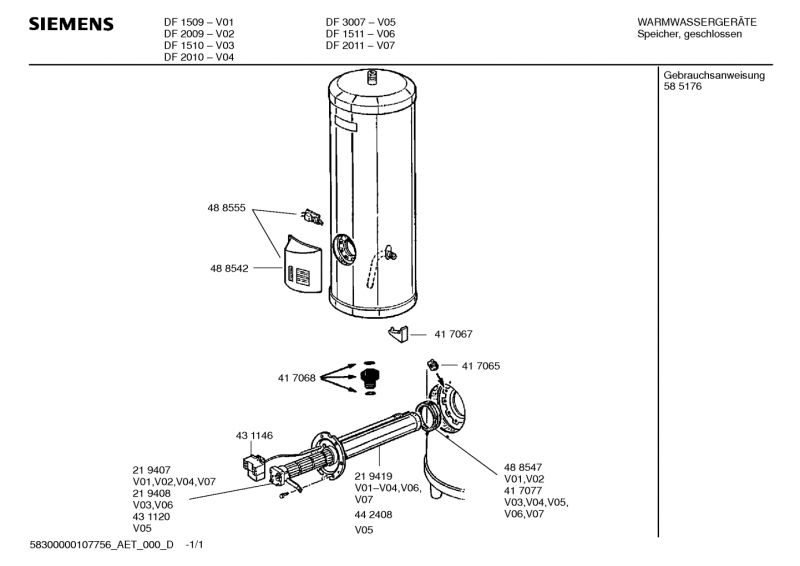 SIEMENS

DF 1509 – V01
DF 2009 – V02
DF 1510 – V03
DF 2010 – V04

DF 3007 – V05
DF 1511 – V06
DF 2011 – V07

WARMWASSERGERÄTE
Speicher, geschlossen

Gebrauchsanweisung
58 5176

48 8555

48 8542

41 7067

41 7068

41 7065

43 1146

21 9407
V01,V02,V04,V07
21 9408
V03,V06
43 1120
V05

21 9419
V01–V04,V06,
V07

44 2408
V05

48 8547
V01,V02
41 7077
V03,V04,V05,
V06,V07

58300000107756_AET_000_D -1/1