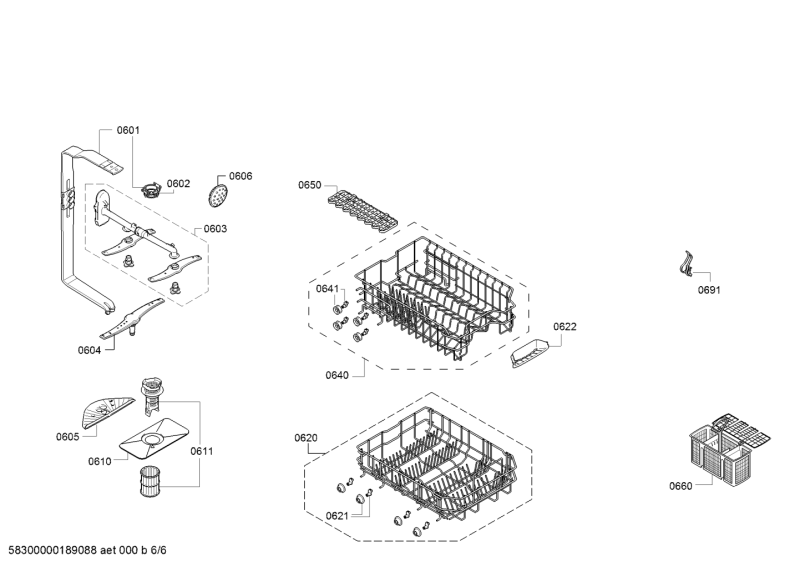 0601
0602
0606
0603
0604
0650
0641
0640
0622
0691
0605
0610
0611
0620
0621
0660
58300000189088 aet 000 b 6/6